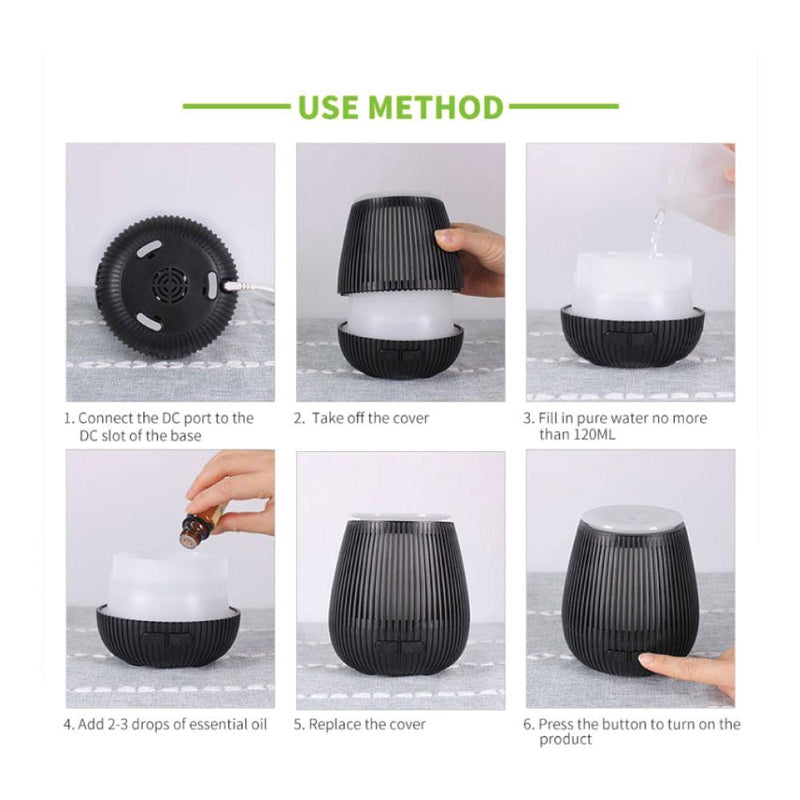 USE METHOD

1. Connect the DC port to the DC slot of the base

2. Take off the cover

3. Fill in pure water no more than 120ML

4. Add 2-3 drops of essential oil

5. Replace the cover

6. Press the button to turn on the product